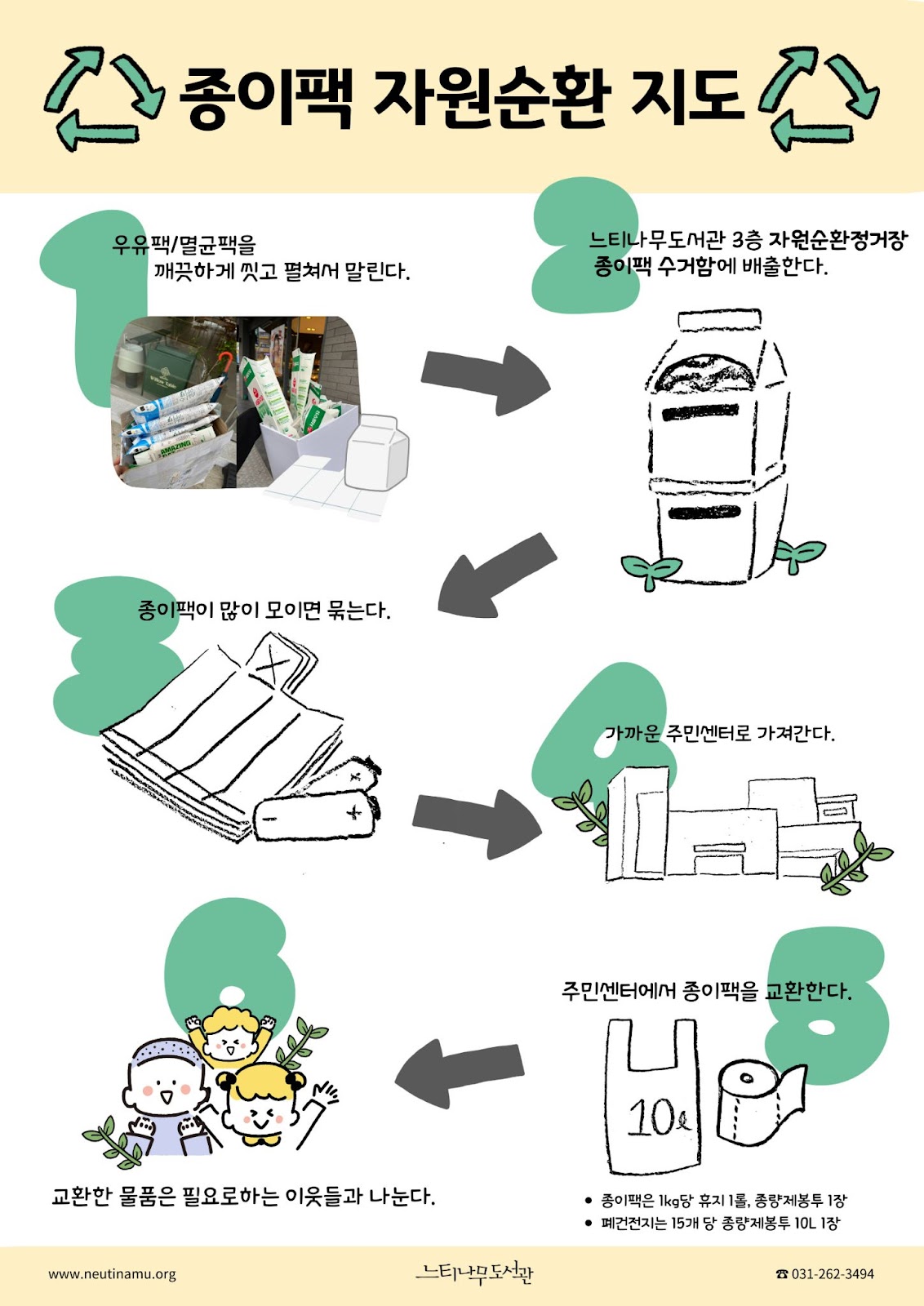 종이팩 자원순환 지도

1
우유팩/멸균팩을 깨끗하게 씻고 펼쳐서 말린다.

2
느티나무도서관 3층 자원순환정거장 종이팩 수거함에 배출한다.

3
종이팩이 많이 모이면 묶는다.

4
가까운 주민센터로 가져간다.

5
주민센터에서 종이팩을 교환한다.

10ℓ

• 종이팩은 1kg당 휴지 1롤, 종량제봉투 1장
• 폐건전지는 15개 당 종량제봉투 10L 1장

6
교환한 물품은 필요로하는 이웃들과 나눈다.

www.neutinamu.org
느티나무도서관
☎ 031-262-3494